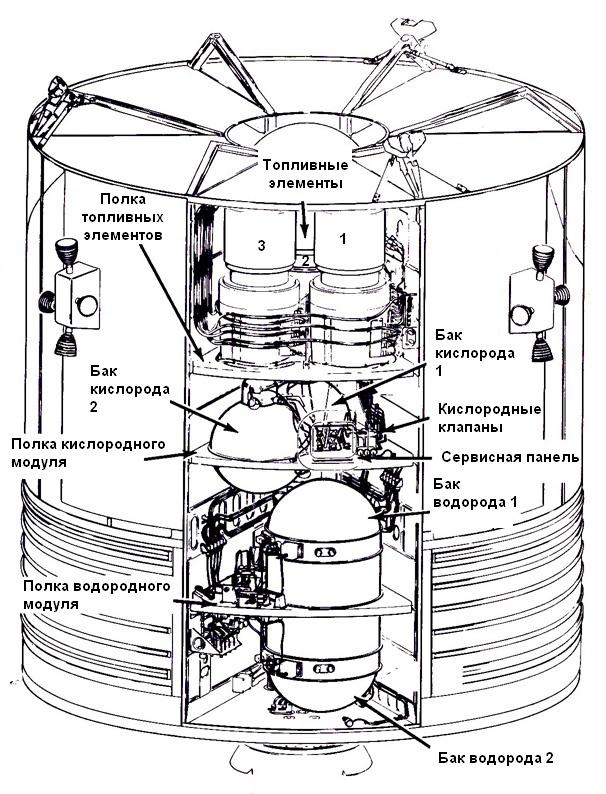 Топливные элементы

Полка топливных элементов

3

2

1

Бак кислорода 1

Бак кислорода 2

Кислородные клапаны

Полка кислородного модуля

Сервисная панель

Бак водорода 1

Полка водородного модуля

Бак водорода 2