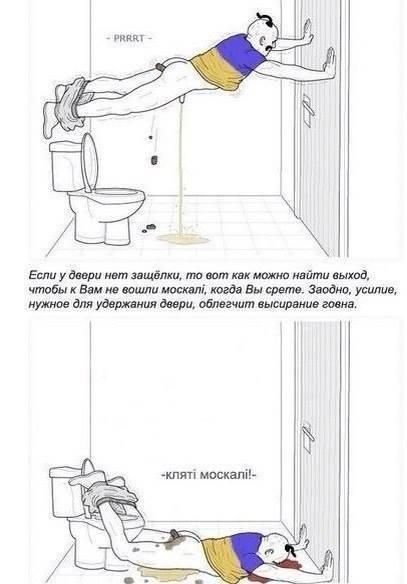 - PRRRT -

Если у двери нет защёлки, то вот как можно найти выход, чтобы к Вам не вошли москалі, когда Вы срете. Заодно, усилие, нужное для удержания двери, облегчит высирание говна.

-кляті москалі!-